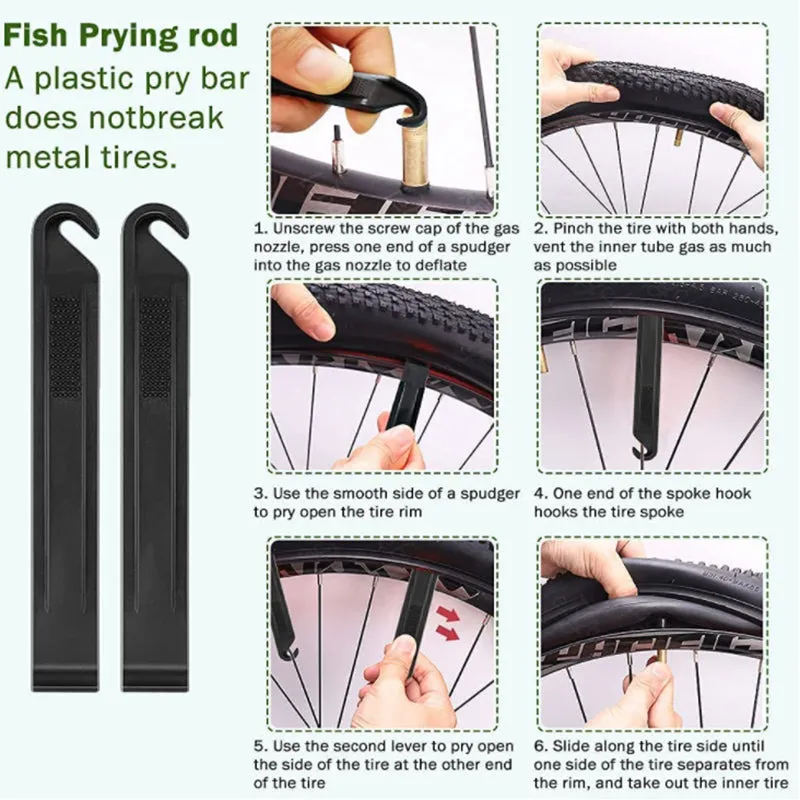 Fish Prying rod

A plastic pry bar does notbreak metal tires.

1. Unscrew the screw cap of the gas nozzle, press one end of a spudger into the gas nozzle to deflate

2. Pinch the tire with both hands, vent the inner tube gas as much as possible

3. Use the smooth side of a spudger to pry open the tire rim

4. One end of the spoke hook hooks the tire spoke

5. Use the second lever to pry open the side of the tire at the other end of the tire

6. Slide along the tire side until one side of the tire separates from the rim, and take out the inner tire